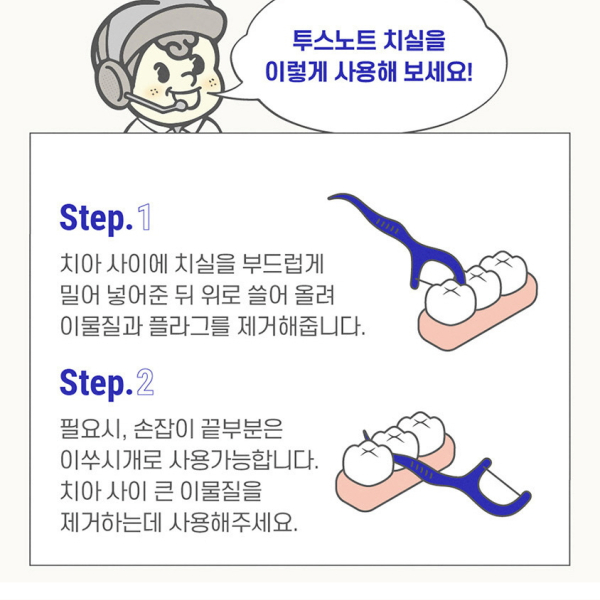 투스노트 치실을
이렇게 사용해 보세요!

Step. 1

치아 사이에 치실을 부드럽게 밀어 넣어준 뒤 위로 쓸어 올려 이물질과 플라그를 제거해줍니다.

Step. 2

필요시, 손잡이 끝부분은 이쑤시개로 사용가능합니다. 치아 사이 큰 이물질을 제거하는데 사용해주세요.